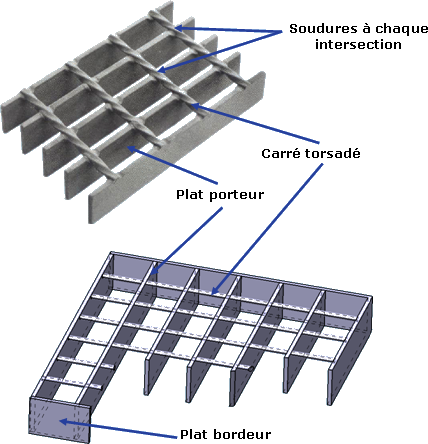 Soudures à chaque intersection

Carré torsadé

Plat porteur

Plat bordeur